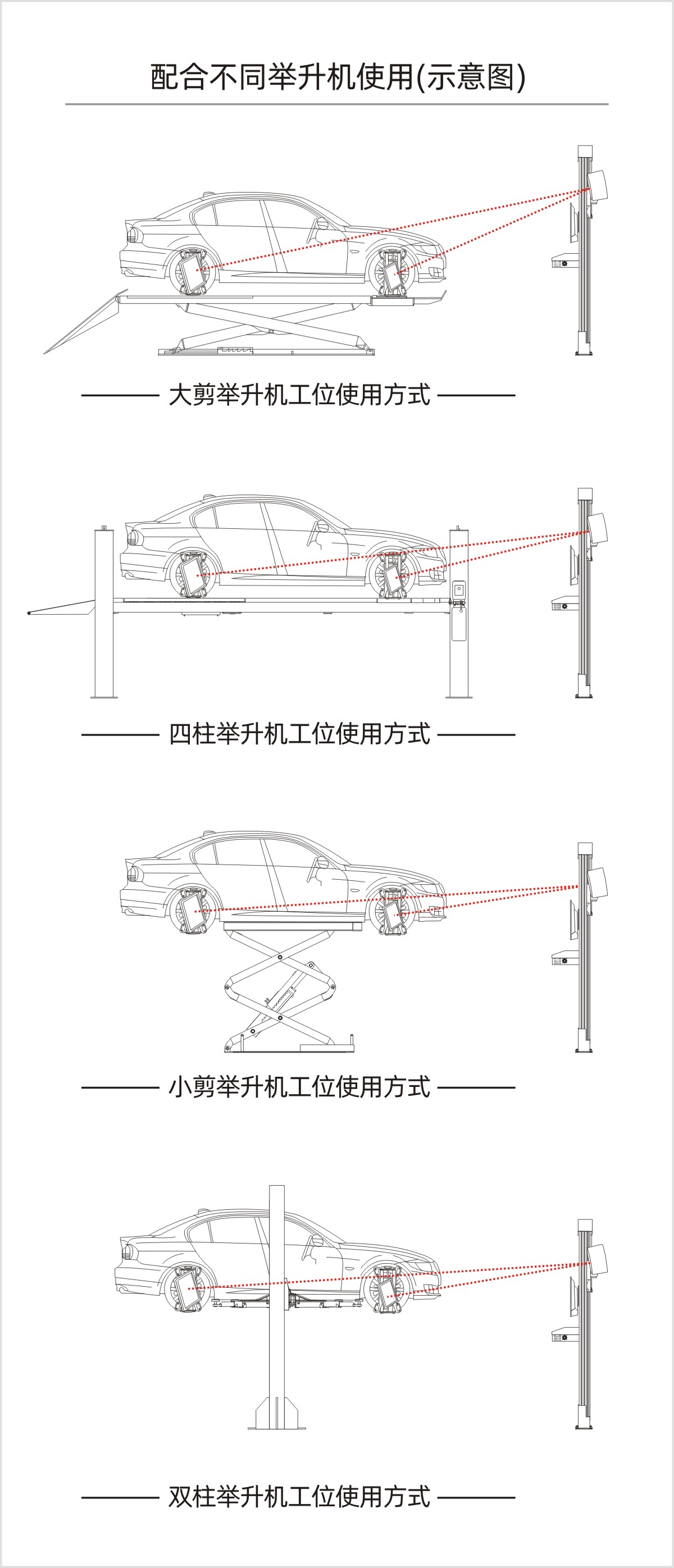 配合不同举升机使用(示意图)

大剪举升机工位使用方式

四柱举升机工位使用方式

小剪举升机工位使用方式

双柱举升机工位使用方式